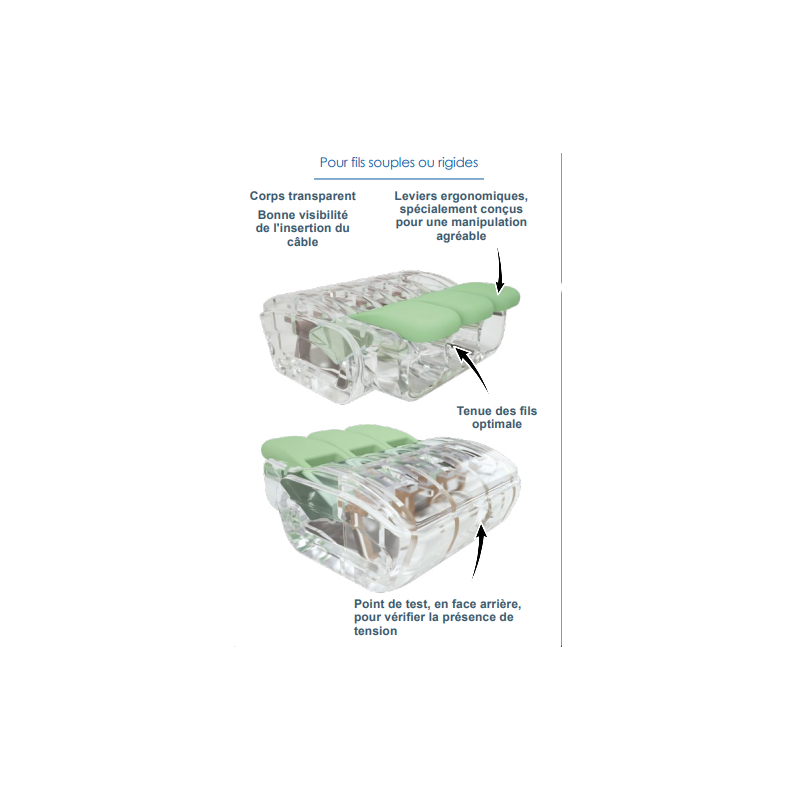 Pour fils souples ou rigides

Corps transparent

Bonne visibilité de l'insertion du câble

Leviers ergonomiques, spécialement conçus pour une manipulation agréable

Tenue des fils optimale

Point de test, en face arrière, pour vérifier la présence de tension